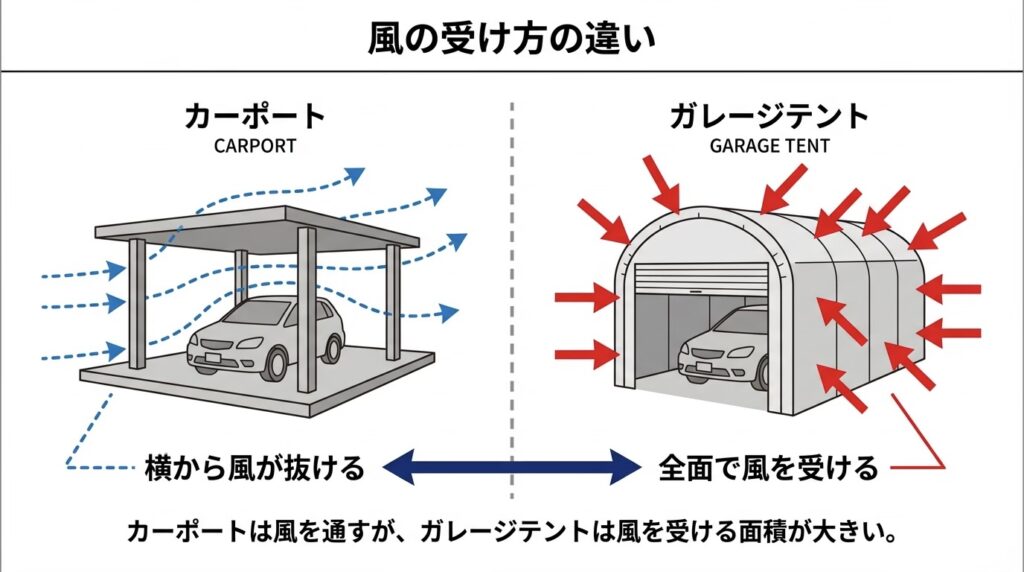 風の受け方の違い

カーポート
CARPORT

ガレージテント
GARAGE TENT

横から風が抜ける

全面で風を受ける

カーポートは風を通すが、ガレージテントは風を受ける面積が大きい。