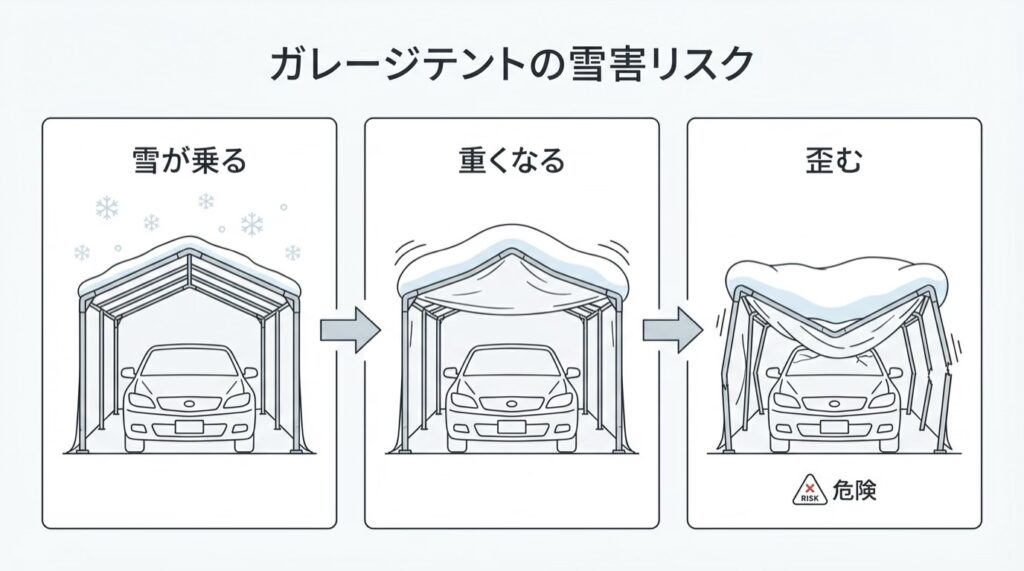 ガレージテントの雪害リスク

雪が乗る

重くなる

歪む

RISK 危険