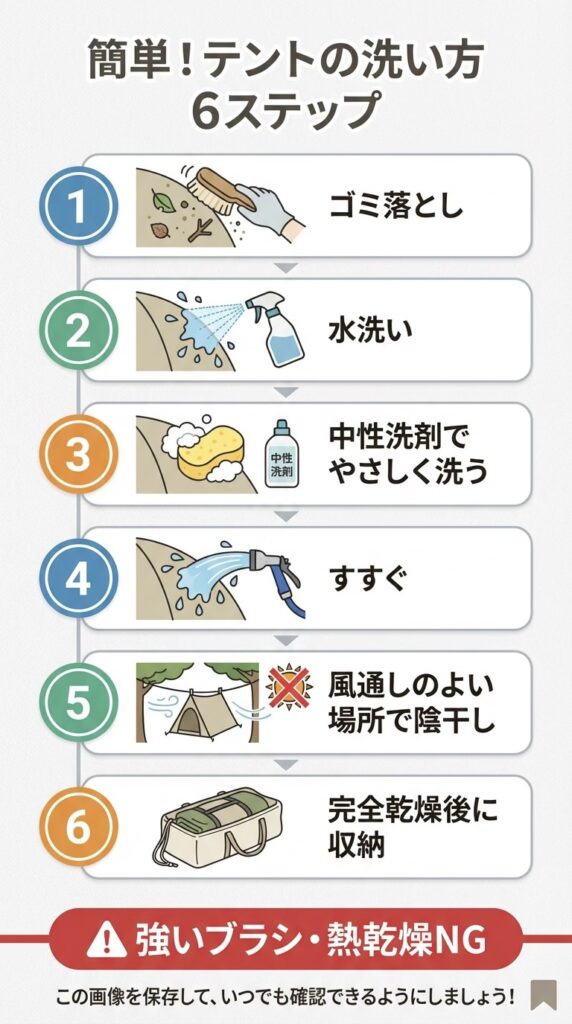 簡単！テントの洗い方
6ステップ

1 ゴミ落とし

2 水洗い

3 中性洗剤 中性洗剤でやさしく洗う

4 すすぐ

5 風通しのよい場所で陰干し

6 完全乾燥後に収納

強いブラシ・熱乾燥NG

この画像を保存して、いつでも確認できるようにしましょう！