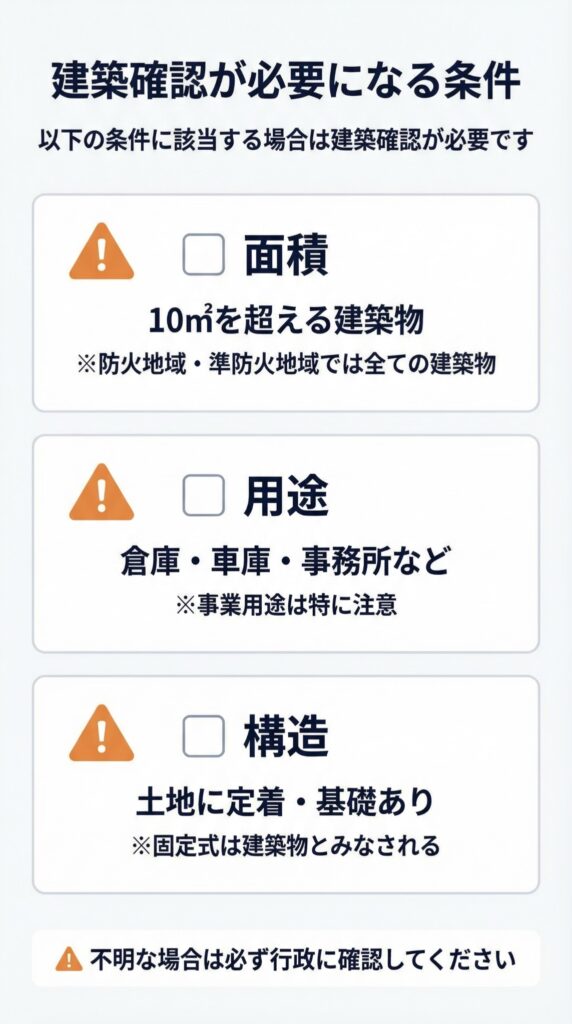 建築確認が必要になる条件

以下の条件に該当する場合は建築確認が必要です

☐ 面積

10㎡を超える建築物

※防火地域・準防火地域では全ての建築物

☐ 用途

倉庫・車庫・事務所など

※事業用途は特に注意

☐ 構造

土地に定着・基礎あり

※固定式は建築物とみなされる

不明な場合は必ず行政に確認してください