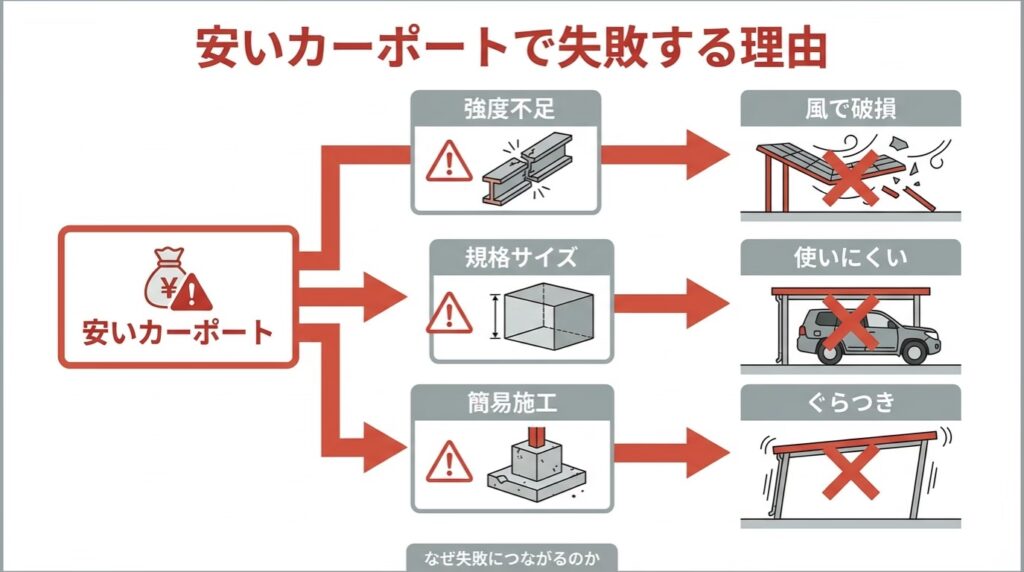 安いカーポートで失敗する理由

¥

安いカーポート

強度不足

規格サイズ

簡易施工

風で破損

使いにくい

ぐらつき

なぜ失敗につながるのか