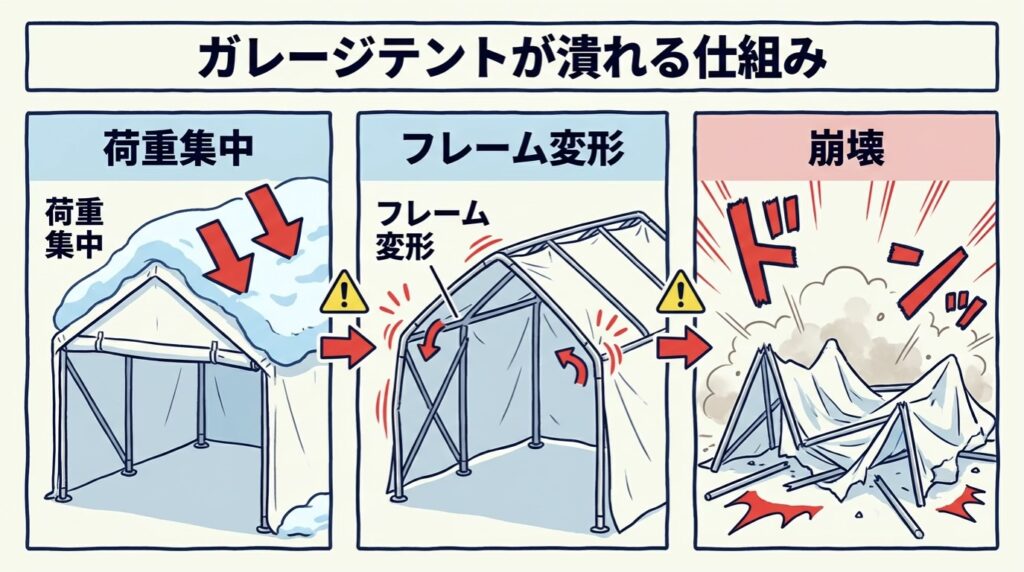 ガレージテントが潰れる仕組み

荷重集中

荷重集中

フレーム変形

フレーム変形

崩壊

ドンッ